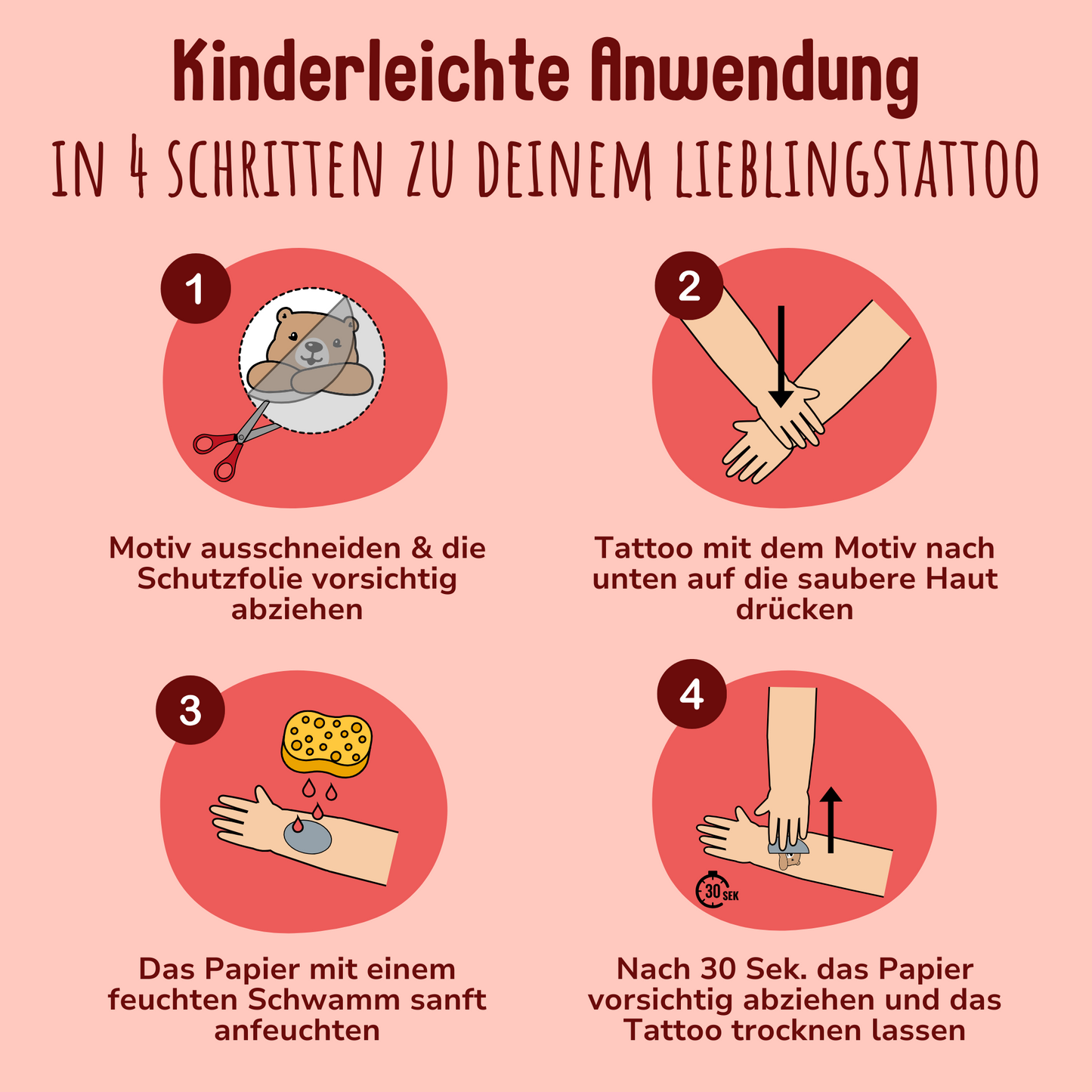 Kinderleichte Anwendung

IN 4 SCHRITTEN ZU DEINEM LIEBLINGSTATTOO

1

Motiv ausschneiden & die Schutzfolie vorsichtig abziehen

2

Tattoo mit dem Motiv nach unten auf die saubere Haut drücken

3

Das Papier mit einem feuchten Schwamm sanft anfeuchten

4

30 SEK

Nach 30 Sek. das Papier vorsichtig abziehen und das Tattoo trocknen lassen