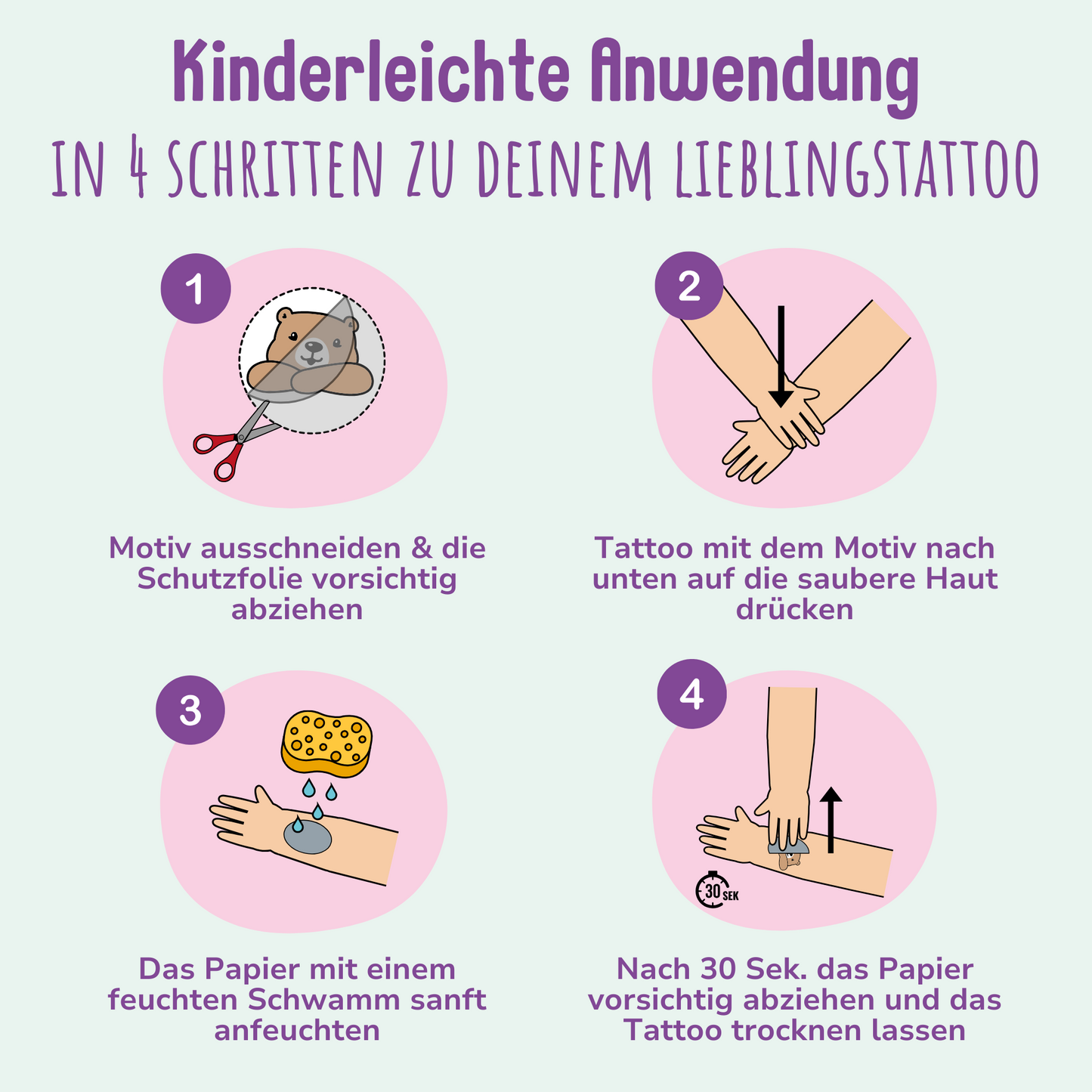 Kinderleichte Anwendung

IN 4 SCHRITTEN ZU DEINEM LIEBLINGSTATTOO

1

Motiv ausschneiden & die Schutzfolie vorsichtig abziehen

2

Tattoo mit dem Motiv nach unten auf die saubere Haut drücken

3

Das Papier mit einem feuchten Schwamm sanft anfeuchten

4

30 SEK

Nach 30 Sek. das Papier vorsichtig abziehen und das Tattoo trocknen lassen