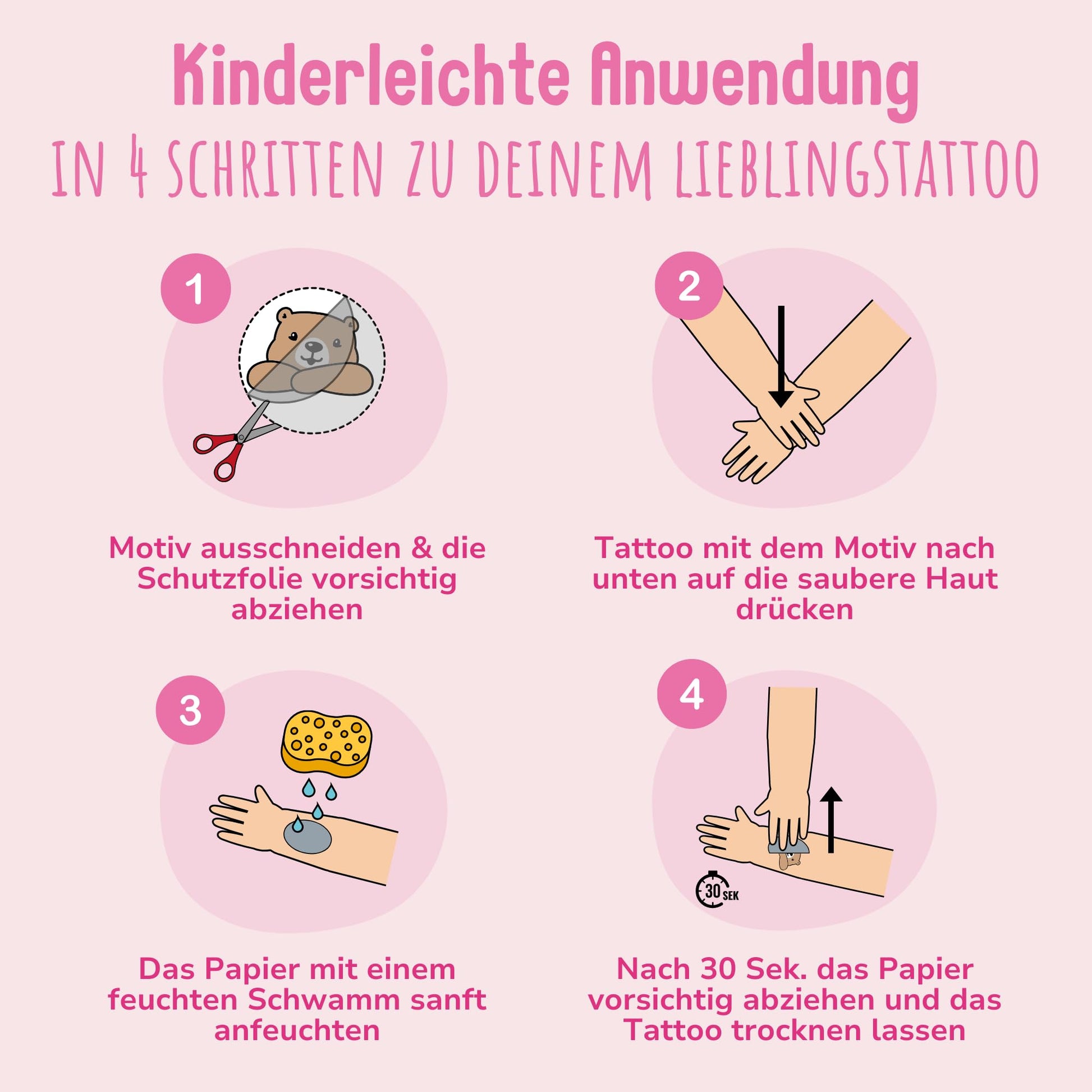 Kinderleichte Anwendung

IN 4 SCHRITTEN ZU DEINEM LIEBLINGSTATTOO

1

Motiv ausschneiden & die Schutzfolie vorsichtig abziehen

2

Tattoo mit dem Motiv nach unten auf die saubere Haut drücken

3

Das Papier mit einem feuchten Schwamm sanft anfeuchten

4

30 SEK

Nach 30 Sek. das Papier vorsichtig abziehen und das Tattoo trocknen lassen