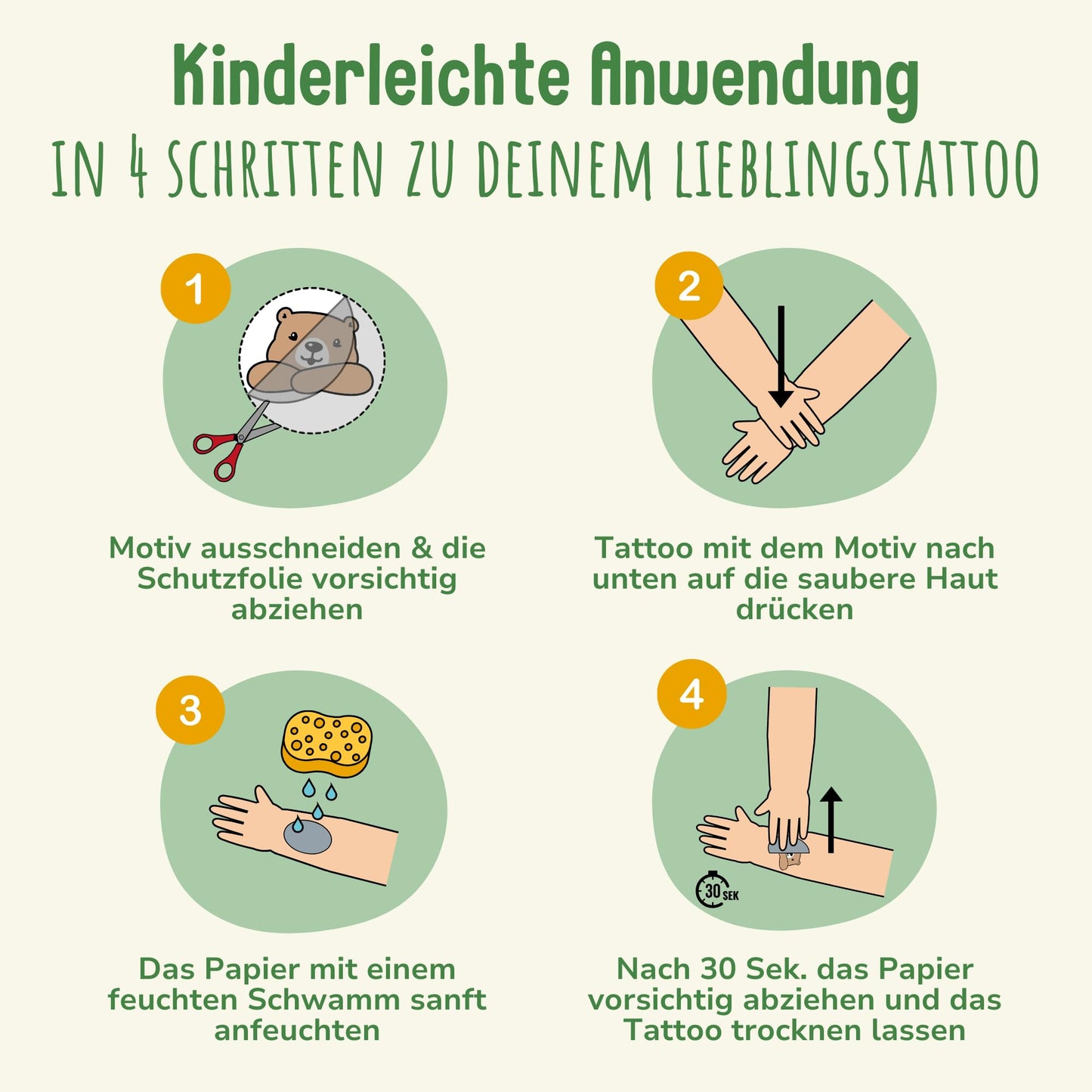 Kinderleichte Anwendung

IN 4 SCHRITTEN ZU DEINEM LIEBLINGSTATTOO

1

Motiv ausschneiden & die Schutzfolie vorsichtig abziehen

2

Tattoo mit dem Motiv nach unten auf die saubere Haut drücken

3

Das Papier mit einem feuchten Schwamm sanft anfeuchten

4

30 SEK

Nach 30 Sek. das Papier vorsichtig abziehen und das Tattoo trocknen lassen