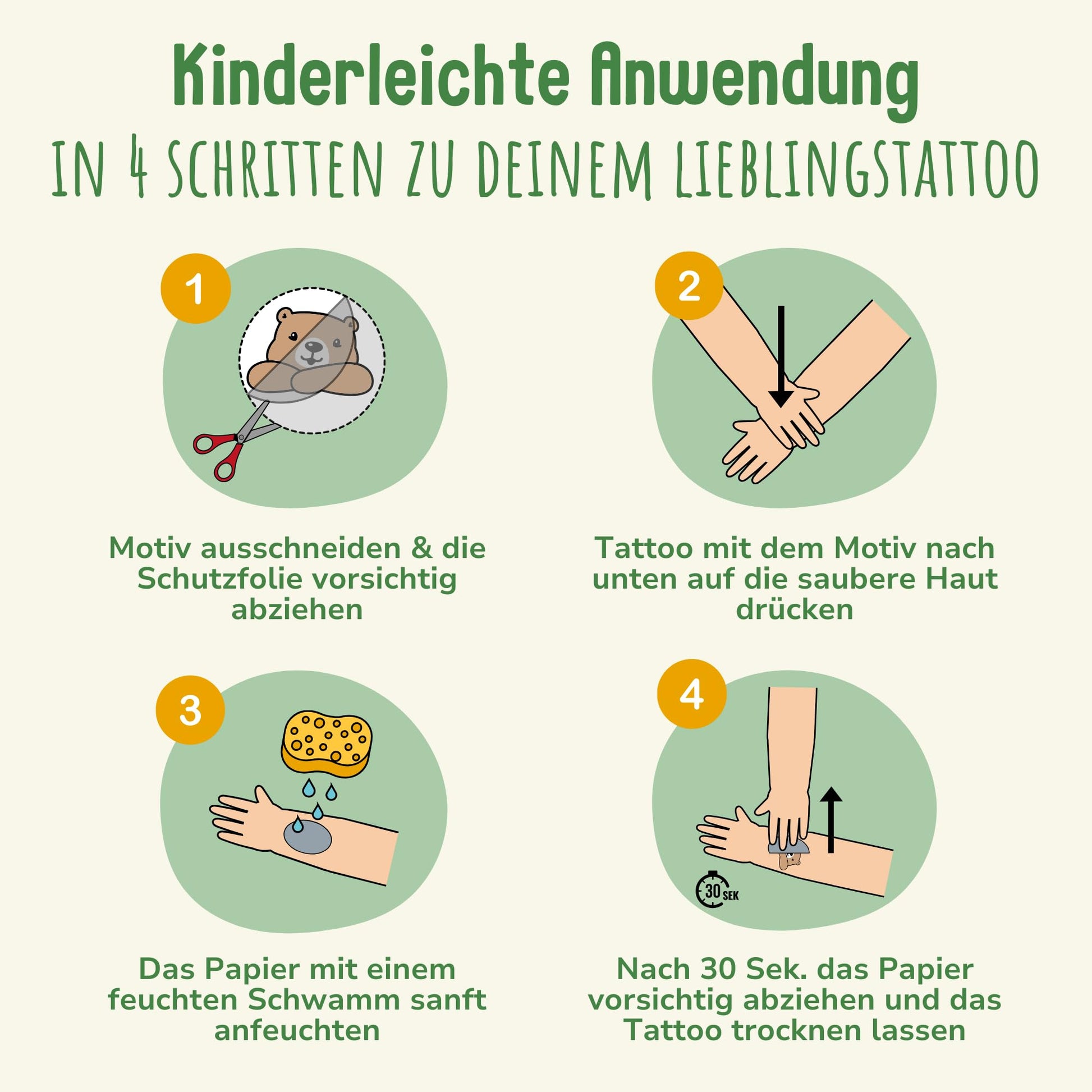 Kinderleichte Anwendung

IN 4 SCHRITTEN ZU DEINEM LIEBLINGSTATTOO

1

Motiv ausschneiden & die Schutzfolie vorsichtig abziehen

2

Tattoo mit dem Motiv nach unten auf die saubere Haut drücken

3

Das Papier mit einem feuchten Schwamm sanft anfeuchten

4

30 SEK

Nach 30 Sek. das Papier vorsichtig abziehen und das Tattoo trocknen lassen