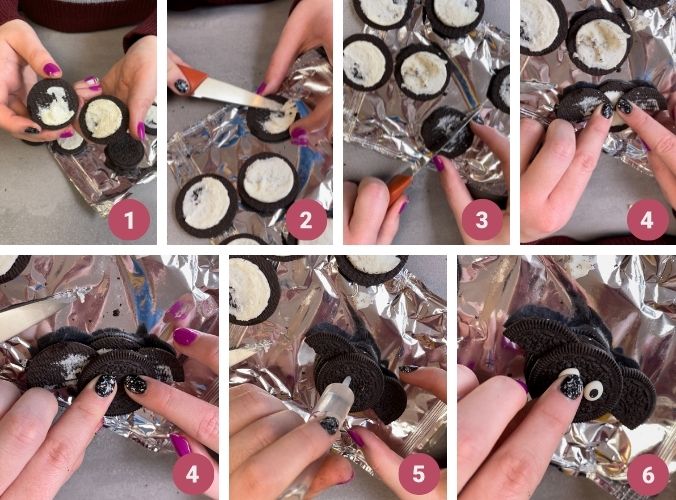 1
2
3
4
4
5
6