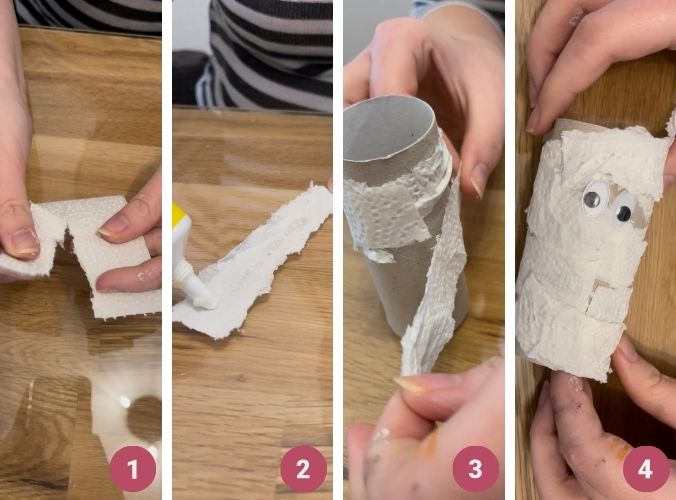 1

2

3

4