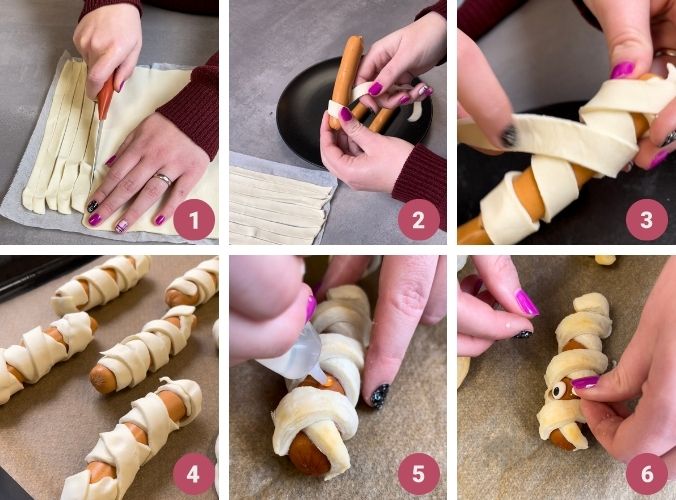 1
2
3
4
5
6