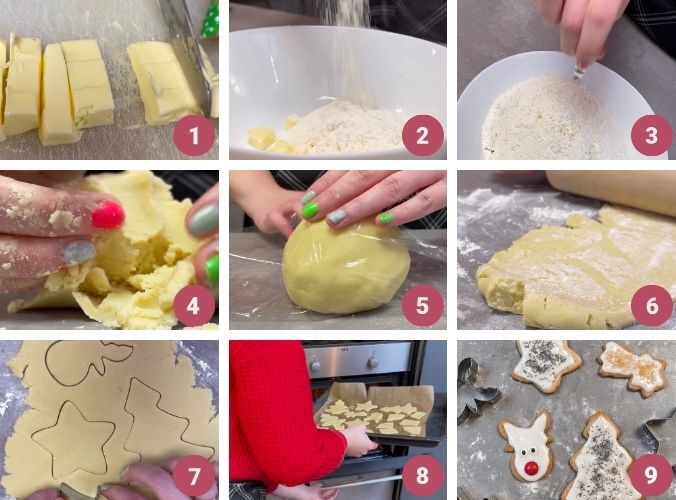 1
2
3
4
5
6
7
8
9