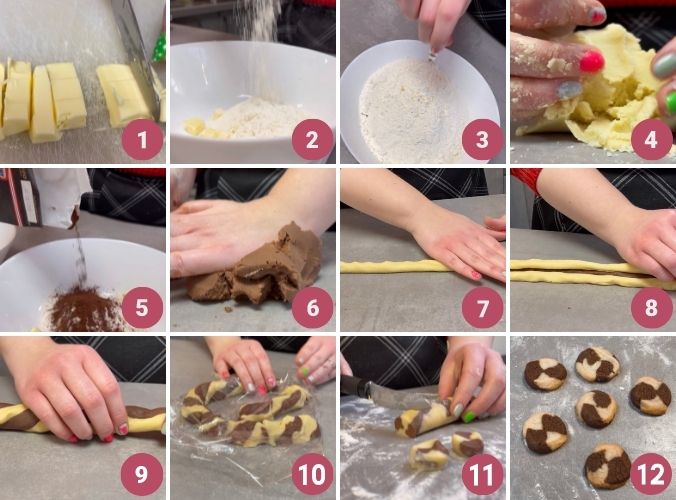 1
2
3
4
5
6
7
8
9
10
11
12