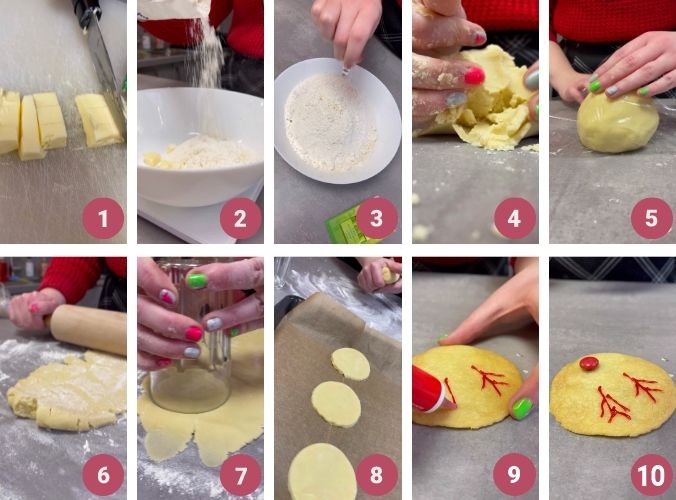 1
2
3
4
5
6
7
8
9
10