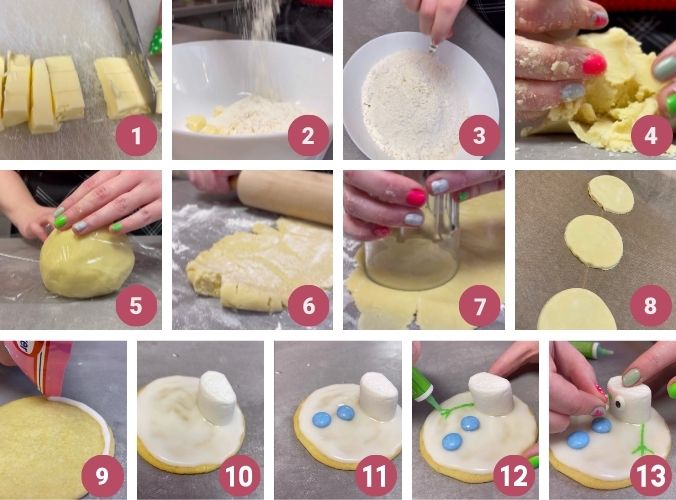 1
2
3
4
5
6
7
8
9
10
11
12
13