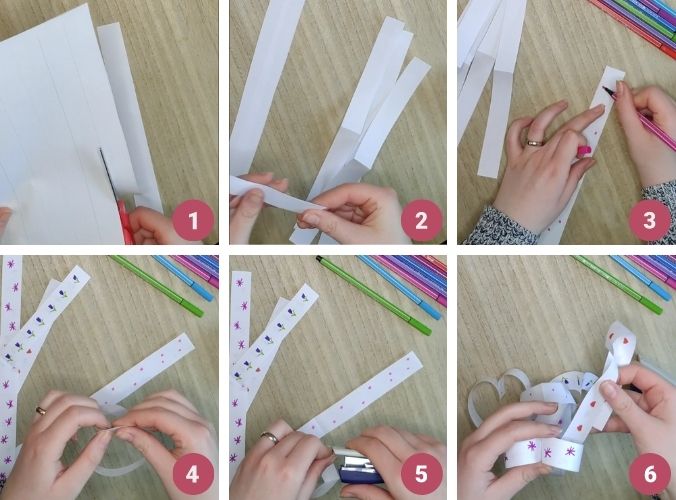 1

2

3

4

5

6