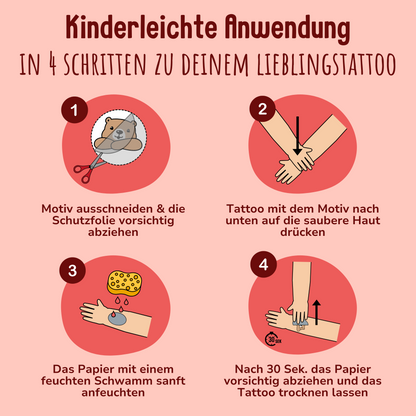 Kinderleichte Anwendung

IN 4 SCHRITTEN ZU DEINEM LIEBLINGSTATTOO

1

Motiv ausschneiden & die Schutzfolie vorsichtig abziehen

2

Tattoo mit dem Motiv nach unten auf die saubere Haut drücken

3

Das Papier mit einem feuchten Schwamm sanft anfeuchten

4

30 SEK

Nach 30 Sek. das Papier vorsichtig abziehen und das Tattoo trocknen lassen