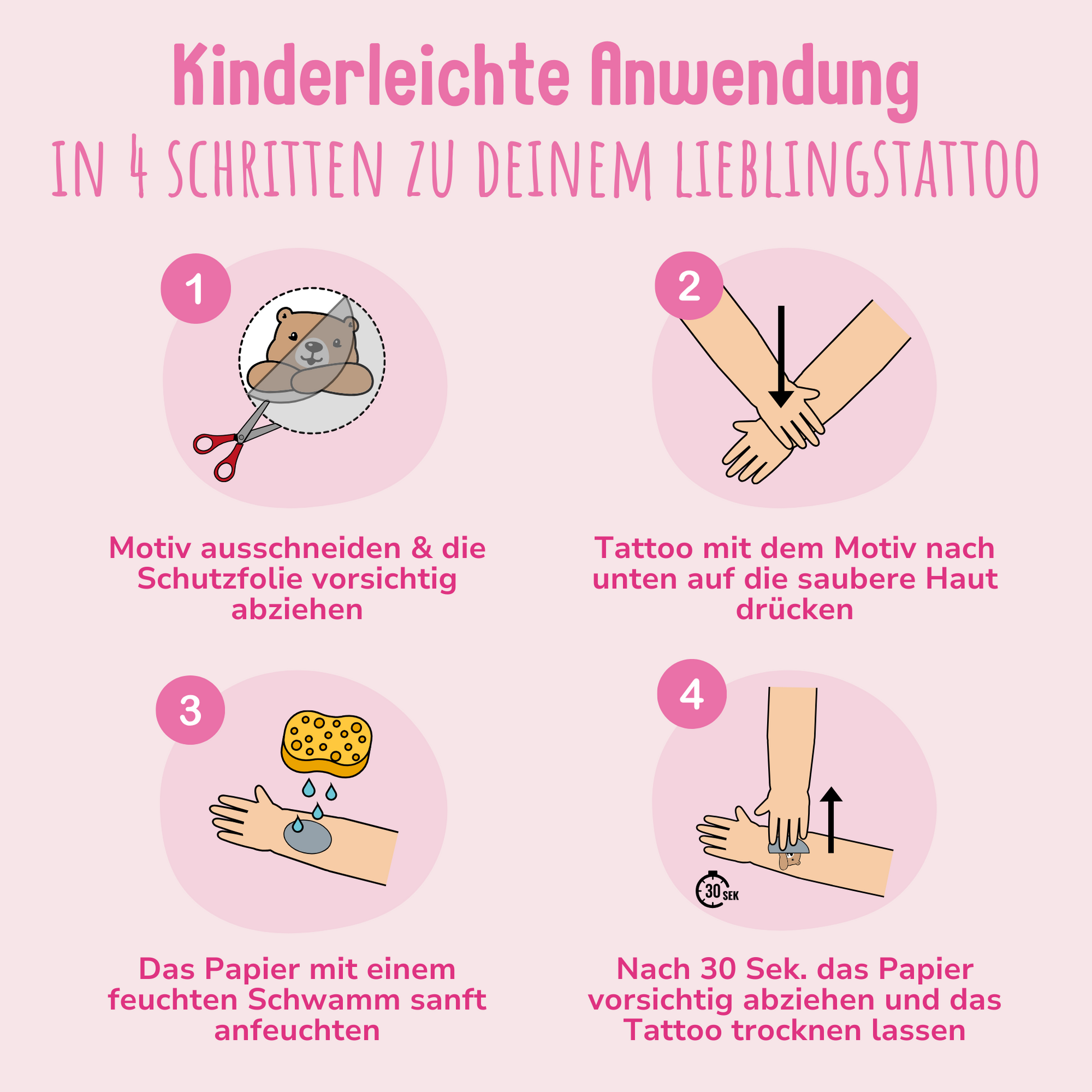 Kinderleichte Anwendung

IN 4 SCHRITTEN ZU DEINEM LIEBLINGSTATTOO

1

Motiv ausschneiden & die Schutzfolie vorsichtig abziehen

2

Tattoo mit dem Motiv nach unten auf die saubere Haut drücken

3

Das Papier mit einem feuchten Schwamm sanft anfeuchten

4

30 SEK

Nach 30 Sek. das Papier vorsichtig abziehen und das Tattoo trocknen lassen