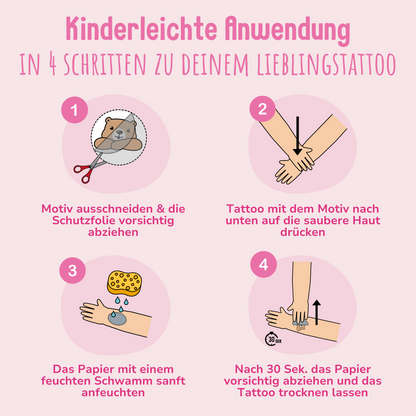 Kinderleichte Anwendung

IN 4 SCHRITTEN ZU DEINEM LIEBLINGSTATTOO

1

Motiv ausschneiden & die Schutzfolie vorsichtig abziehen

2

Tattoo mit dem Motiv nach unten auf die saubere Haut drücken

3

Das Papier mit einem feuchten Schwamm sanft anfeuchten

4

30 SEK

Nach 30 Sek. das Papier vorsichtig abziehen und das Tattoo trocknen lassen