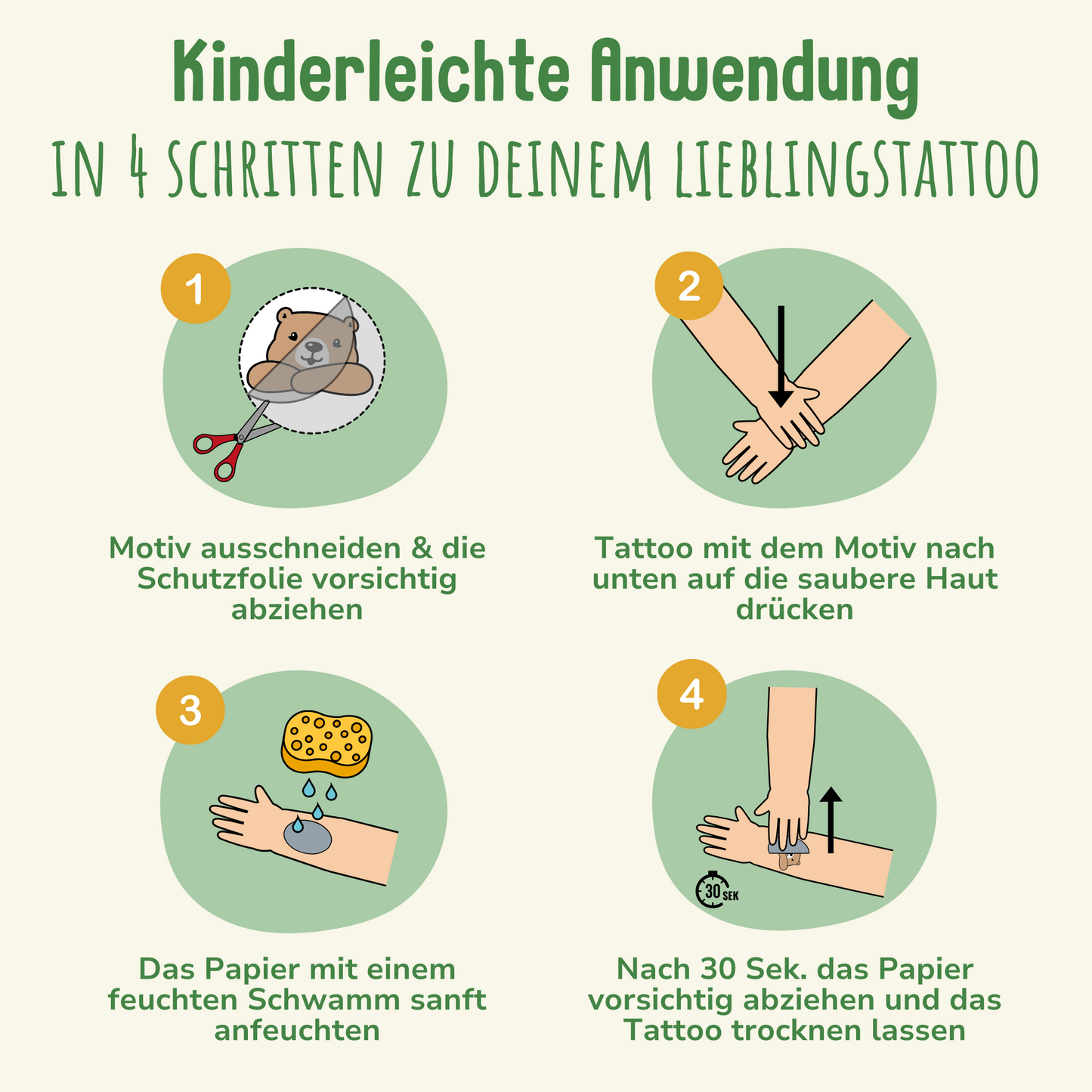 Kinderleichte Anwendung

IN 4 SCHRITTEN ZU DEINEM LIEBLINGSTATTOO

1

Motiv ausschneiden & die Schutzfolie vorsichtig abziehen

2

Tattoo mit dem Motiv nach unten auf die saubere Haut drücken

3

Das Papier mit einem feuchten Schwamm sanft anfeuchten

4

30 SEK

Nach 30 Sek. das Papier vorsichtig abziehen und das Tattoo trocknen lassen