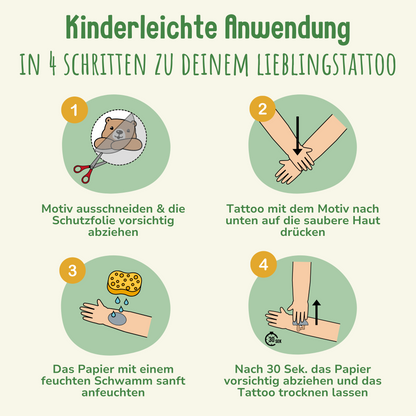 Kinderleichte Anwendung

IN 4 SCHRITTEN ZU DEINEM LIEBLINGSTATTOO

1

Motiv ausschneiden & die Schutzfolie vorsichtig abziehen

2

Tattoo mit dem Motiv nach unten auf die saubere Haut drücken

3

Das Papier mit einem feuchten Schwamm sanft anfeuchten

4

30 SEK

Nach 30 Sek. das Papier vorsichtig abziehen und das Tattoo trocknen lassen