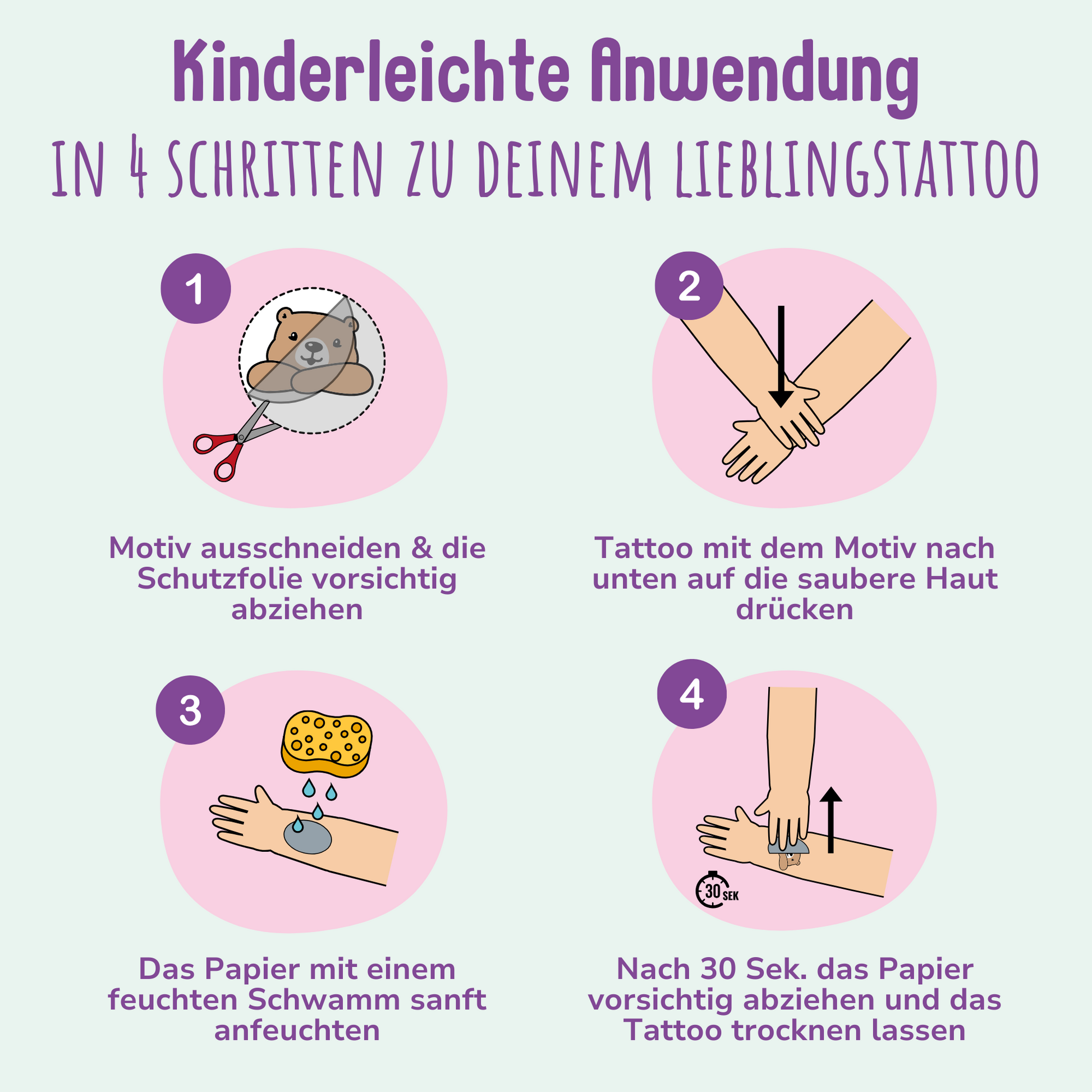 Kinderleichte Anwendung

IN 4 SCHRITTEN ZU DEINEM LIEBLINGSTATTOO

1

Motiv ausschneiden & die Schutzfolie vorsichtig abziehen

2

Tattoo mit dem Motiv nach unten auf die saubere Haut drücken

3

Das Papier mit einem feuchten Schwamm sanft anfeuchten

4

30 SEK

Nach 30 Sek. das Papier vorsichtig abziehen und das Tattoo trocknen lassen