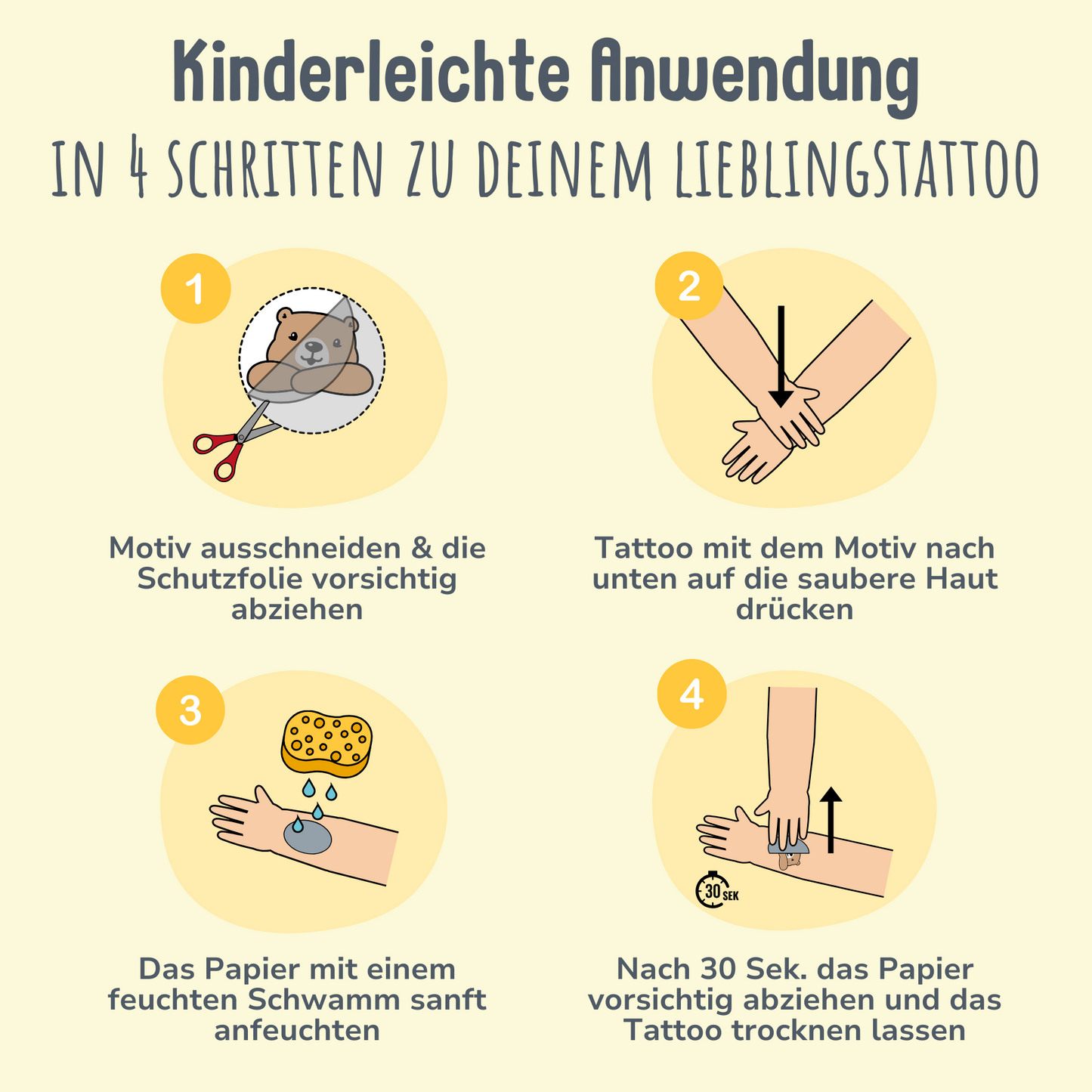 Kinderleichte Anwendung

IN 4 SCHRITTEN ZU DEINEM LIEBLINGSTATTOO

1

Motiv ausschneiden & die Schutzfolie vorsichtig abziehen

2

Tattoo mit dem Motiv nach unten auf die saubere Haut drücken

3

Das Papier mit einem feuchten Schwamm sanft anfeuchten

4

30 SEK

Nach 30 Sek. das Papier vorsichtig abziehen und das Tattoo trocknen lassen