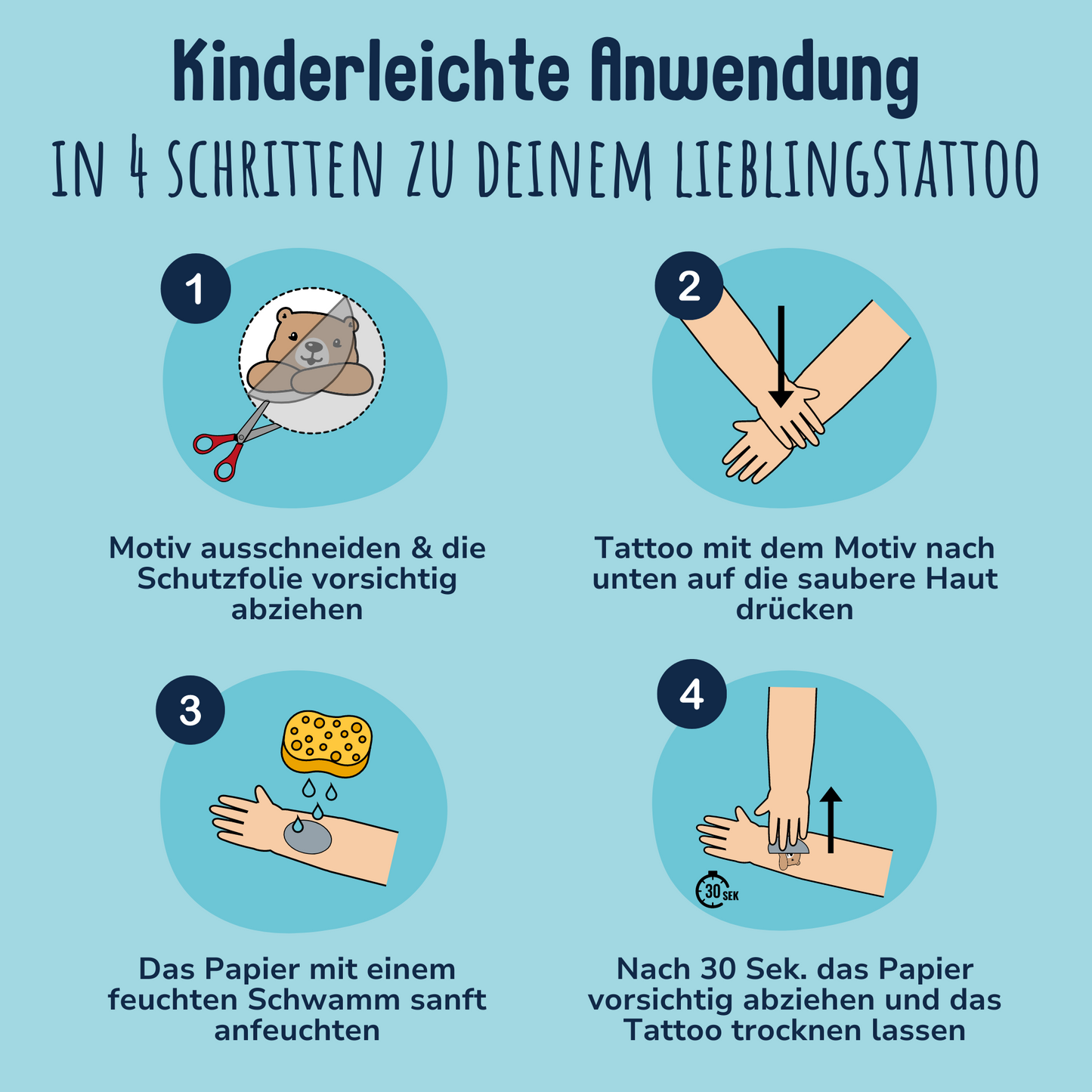 Kinderleichte Anwendung

IN 4 SCHRITTEN ZU DEINEM LIEBLINGSTATTOO

1

Motiv ausschneiden & die Schutzfolie vorsichtig abziehen

2

Tattoo mit dem Motiv nach unten auf die saubere Haut drücken

3

Das Papier mit einem feuchten Schwamm sanft anfeuchten

4

30 SEK

Nach 30 Sek. das Papier vorsichtig abziehen und das Tattoo trocknen lassen