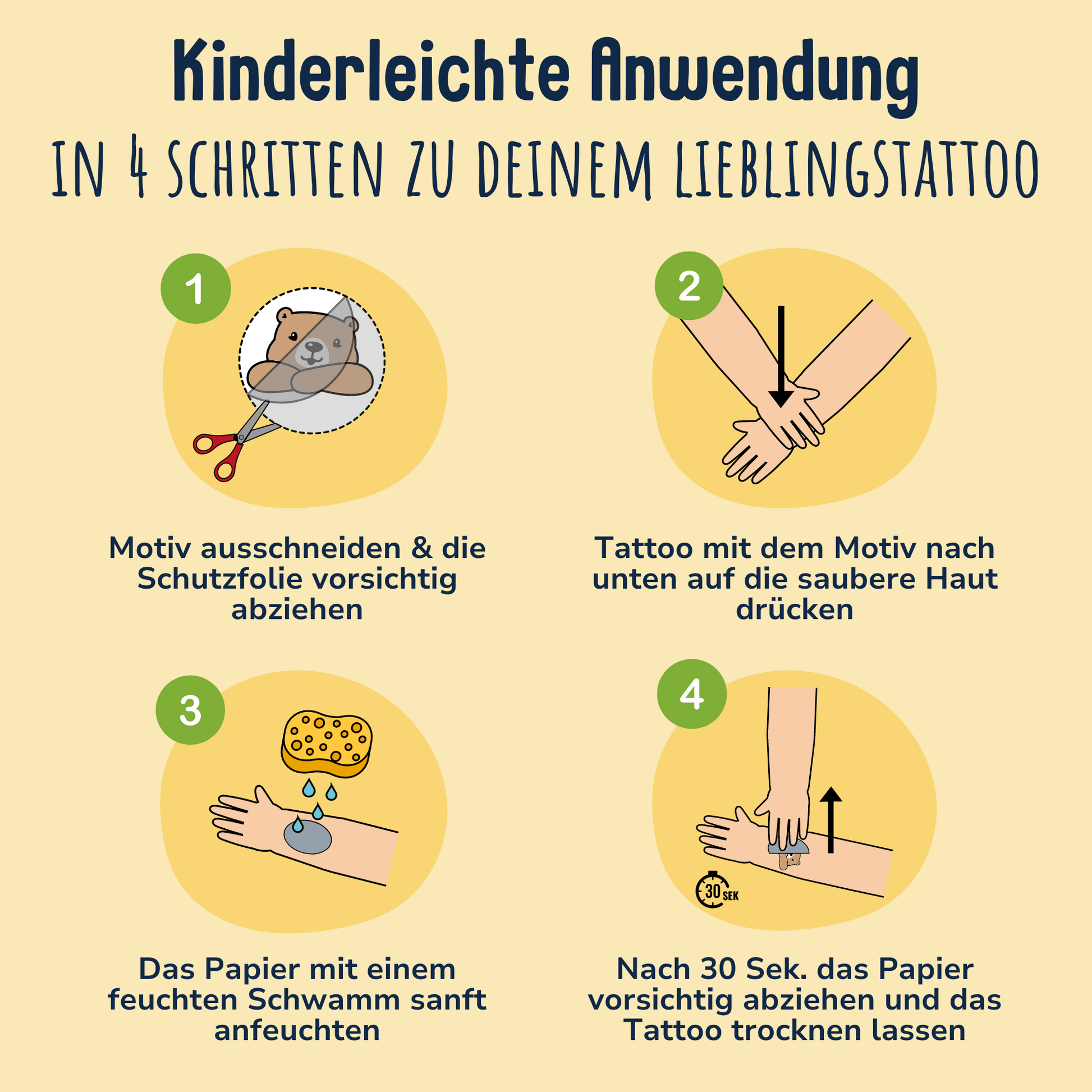 Kinderleichte Anwendung

IN 4 SCHRITTEN ZU DEINEM LIEBLINGSTATTOO

1

Motiv ausschneiden & die Schutzfolie vorsichtig abziehen

2

Tattoo mit dem Motiv nach unten auf die saubere Haut drücken

3

Das Papier mit einem feuchten Schwamm sanft anfeuchten

4

30 SEK

Nach 30 Sek. das Papier vorsichtig abziehen und das Tattoo trocknen lassen