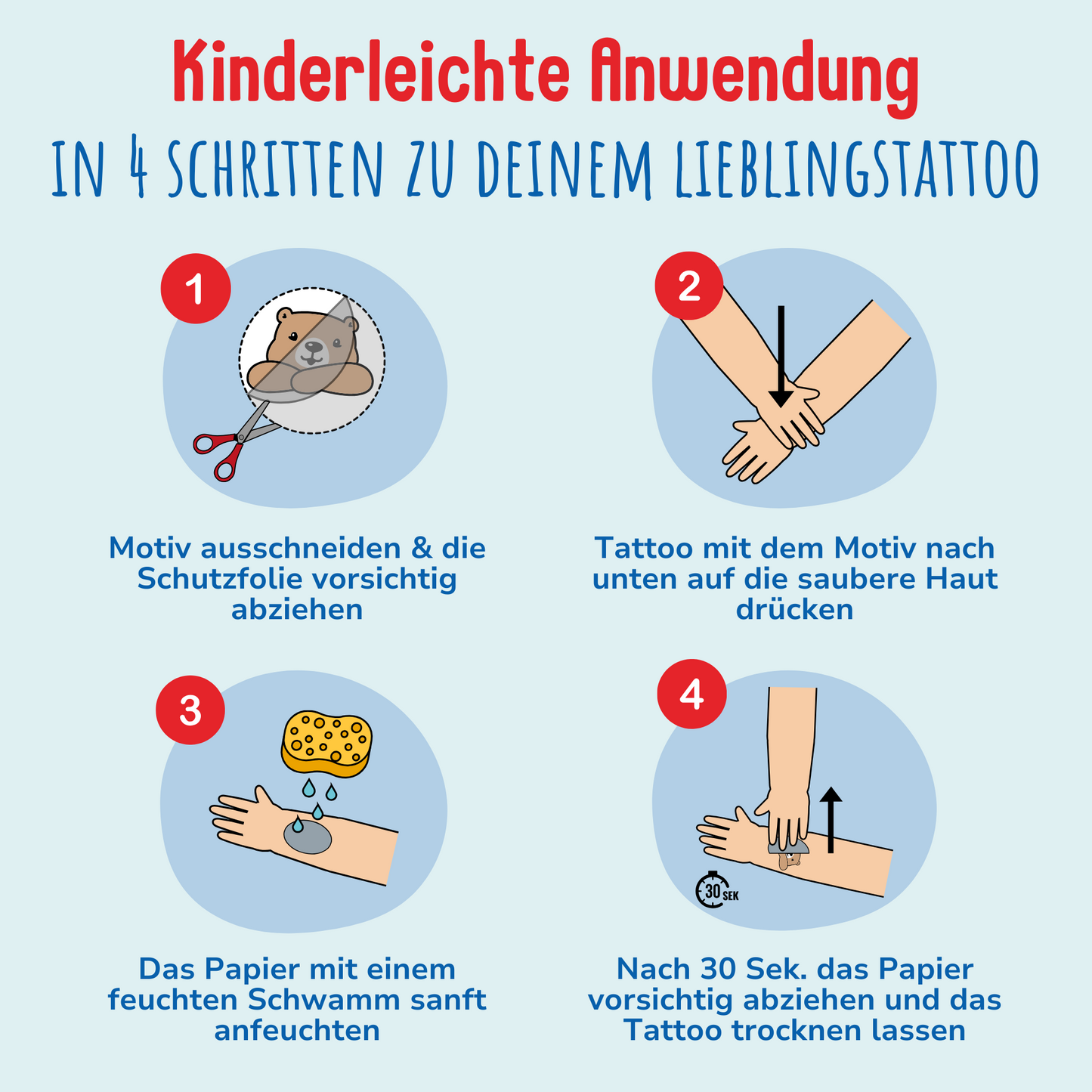 Kinderleichte Anwendung

IN 4 SCHRITTEN ZU DEINEM LIEBLINGSTATTOO

1

Motiv ausschneiden & die Schutzfolie vorsichtig abziehen

2

Tattoo mit dem Motiv nach unten auf die saubere Haut drücken

3

Das Papier mit einem feuchten Schwamm sanft anfeuchten

4

30 SEK

Nach 30 Sek. das Papier vorsichtig abziehen und das Tattoo trocknen lassen