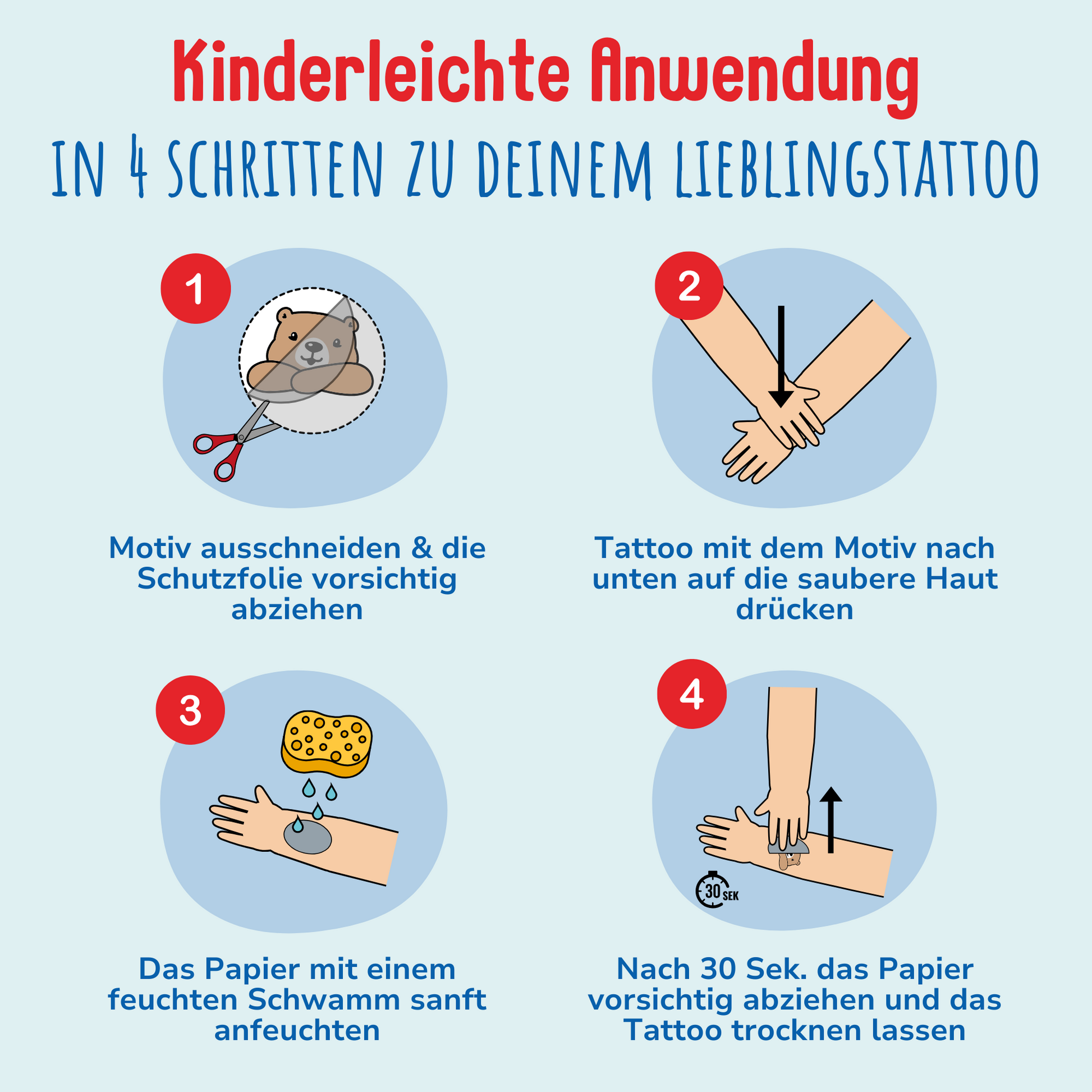 Kinderleichte Anwendung

IN 4 SCHRITTEN ZU DEINEM LIEBLINGSTATTOO

1

Motiv ausschneiden & die Schutzfolie vorsichtig abziehen

2

Tattoo mit dem Motiv nach unten auf die saubere Haut drücken

3

Das Papier mit einem feuchten Schwamm sanft anfeuchten

4

30 SEK

Nach 30 Sek. das Papier vorsichtig abziehen und das Tattoo trocknen lassen