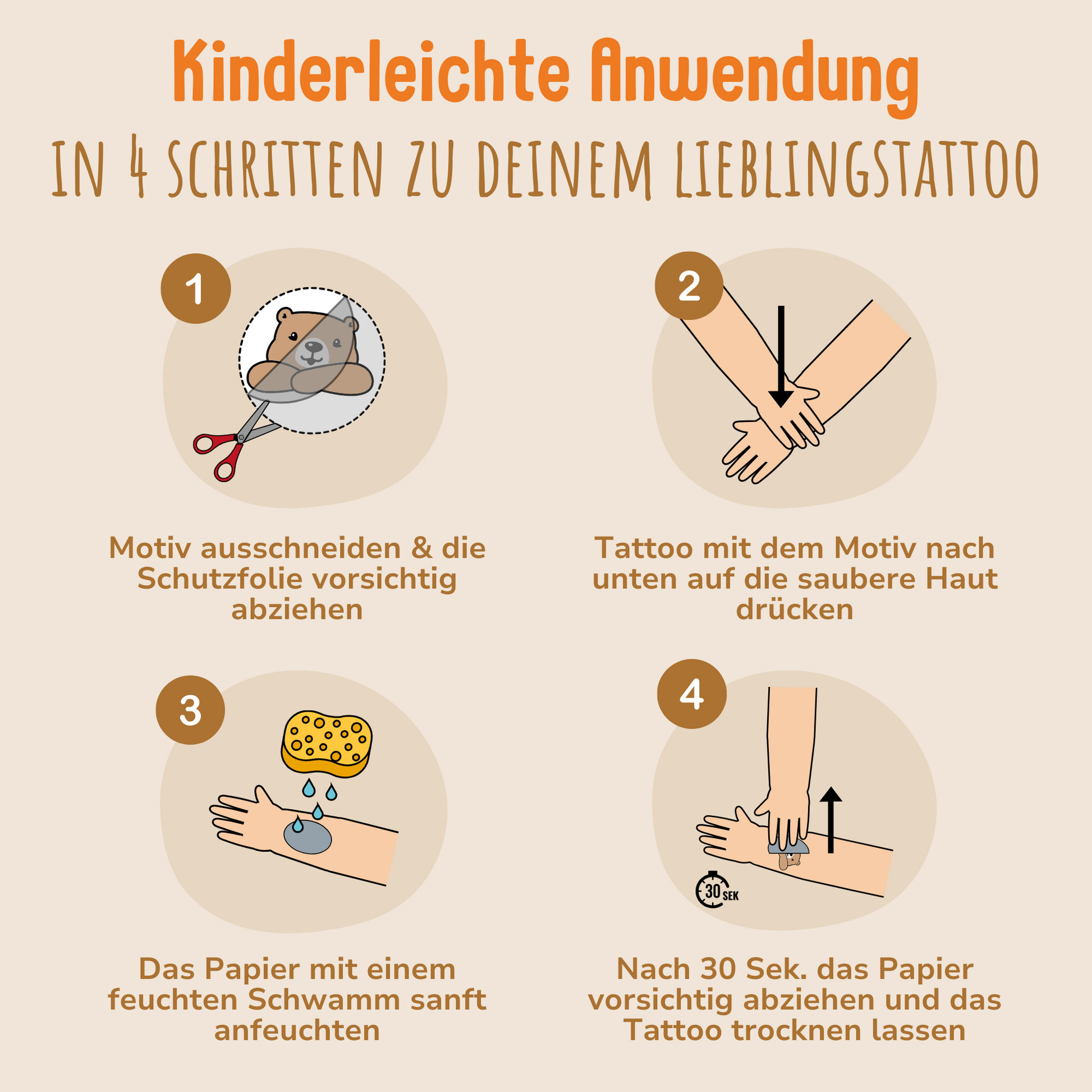 Kinderleichte Anwendung

IN 4 SCHRITTEN ZU DEINEM LIEBLINGSTATTOO

1

Motiv ausschneiden & die Schutzfolie vorsichtig abziehen

2

Tattoo mit dem Motiv nach unten auf die saubere Haut drücken

3

Das Papier mit einem feuchten Schwamm sanft anfeuchten

4

30 SEK

Nach 30 Sek. das Papier vorsichtig abziehen und das Tattoo trocknen lassen